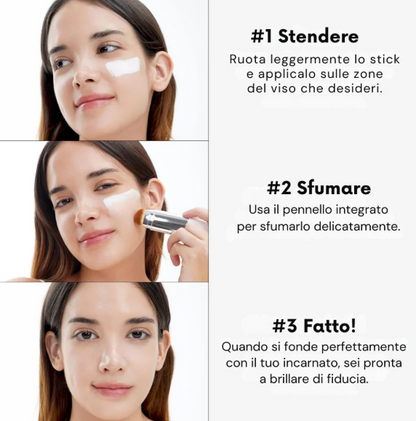 #1 Stendere

Ruota leggermente lo stick e applicalo sulle zone del viso che desideri.

#2 Sfumare

Usa il pennello integrato per sfumarlo delicatamente.

#3 Fatto!

Quando si fonde perfettamente con il tuo incarnato, sei pronta a brillare di fiducia.