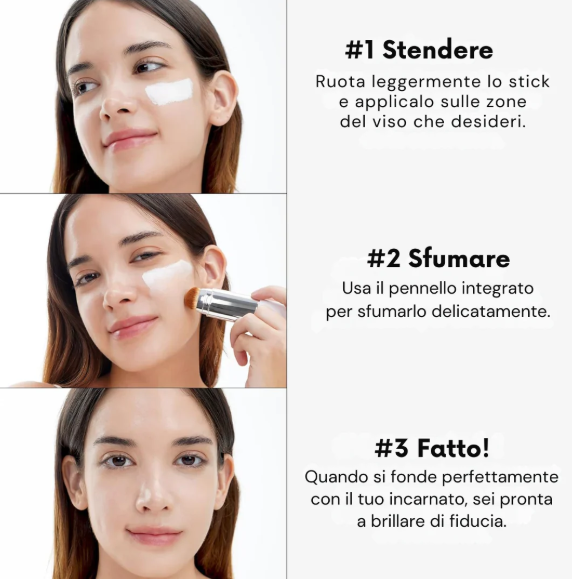 #1 Stendere

Ruota leggermente lo stick e applicalo sulle zone del viso che desideri.

#2 Sfumare

Usa il pennello integrato per sfumarlo delicatamente.

#3 Fatto!

Quando si fonde perfettamente con il tuo incarnato, sei pronta a brillare di fiducia.